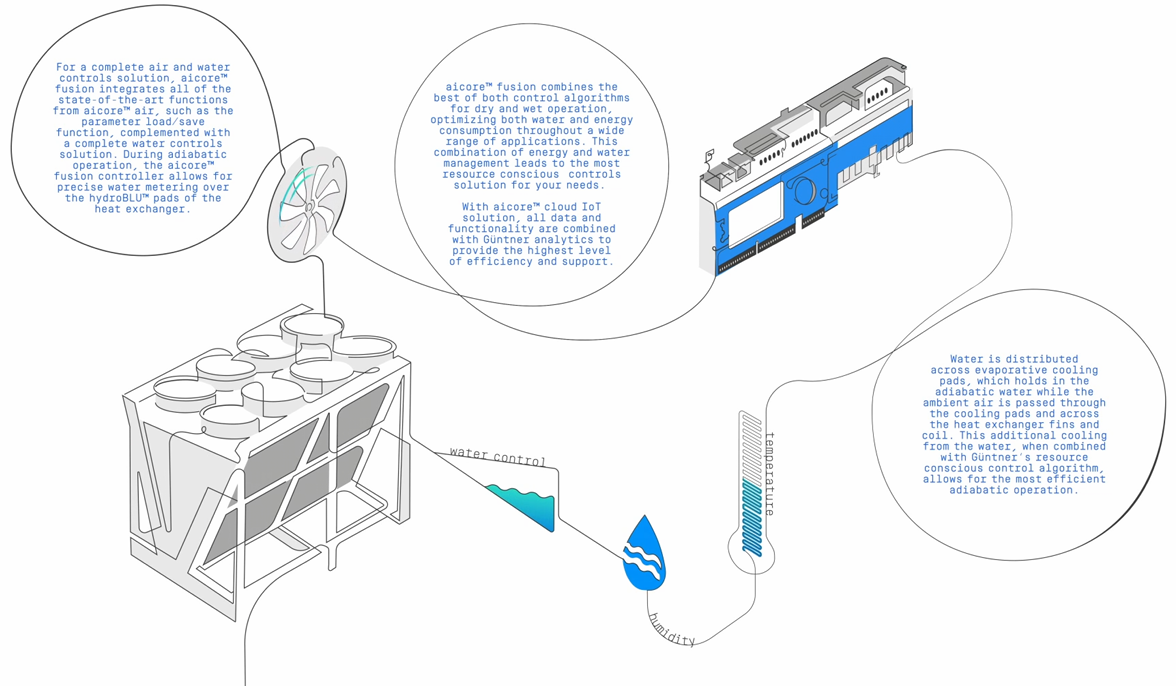 For a complete air and water controls solution, aicore™ fusion integrates all of the state-of-the-art functions from aicore™ air, such as the parameter load/save function, complemented with a complete water controls solution. During adiabatic operation, the aicore™ fusion controller allows for precise water metering over the hydroBLU™ pads of the heat exchanger.

aicore™ fusion combines the best of both control algorithms for dry and wet operation, optimizing both water and energy consumption throughout a wide range of applications. This combination of energy and water management leads to the most resource conscious controls solution for your needs.

With aicore™ cloud IoT solution, all data and functionality are combined with Güntner analytics to provide the highest level of efficiency and support.

Water is distributed across evaporative cooling pads, which holds in the adiabatic water while the ambient air is passed through the cooling pads and across the heat exchanger fins and coil. This additional cooling from the water, when combined with Güntner's resource conscious control algorithm, allows for the most efficient adiabatic operation.

water control

humidity

temperature